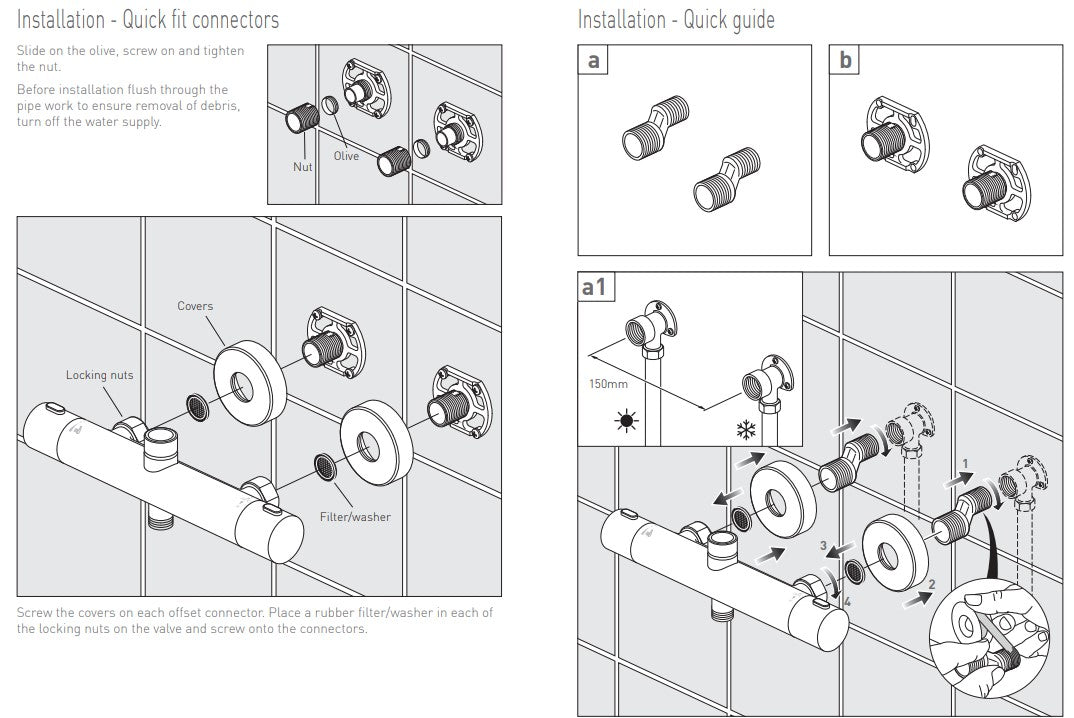 Installation - Quick fit connectors

Slide on the olive, screw on and tighten the nut.

Before installation flush through the pipe work to ensure removal of debris, turn off the water supply.

Nut

Olive

Covers

Locking nuts

Filter/washer

Screw the covers on each offset connector. Place a rubber filter/washer in each of the locking nuts on the valve and screw onto the connectors.

Installation - Quick guide

a

b

a1

150mm

1

2

3

4